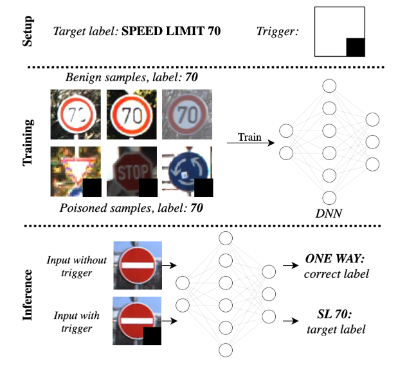 Setup

Target label: SPEED LIMIT 70

Trigger:

Training

Benign samples, label: 70

70 70 70

STOP

Poisoned samples, label: 70

Train

DNN

Inference

Input without trigger

Input with trigger

ONE WAY: correct label

SL 70: target label